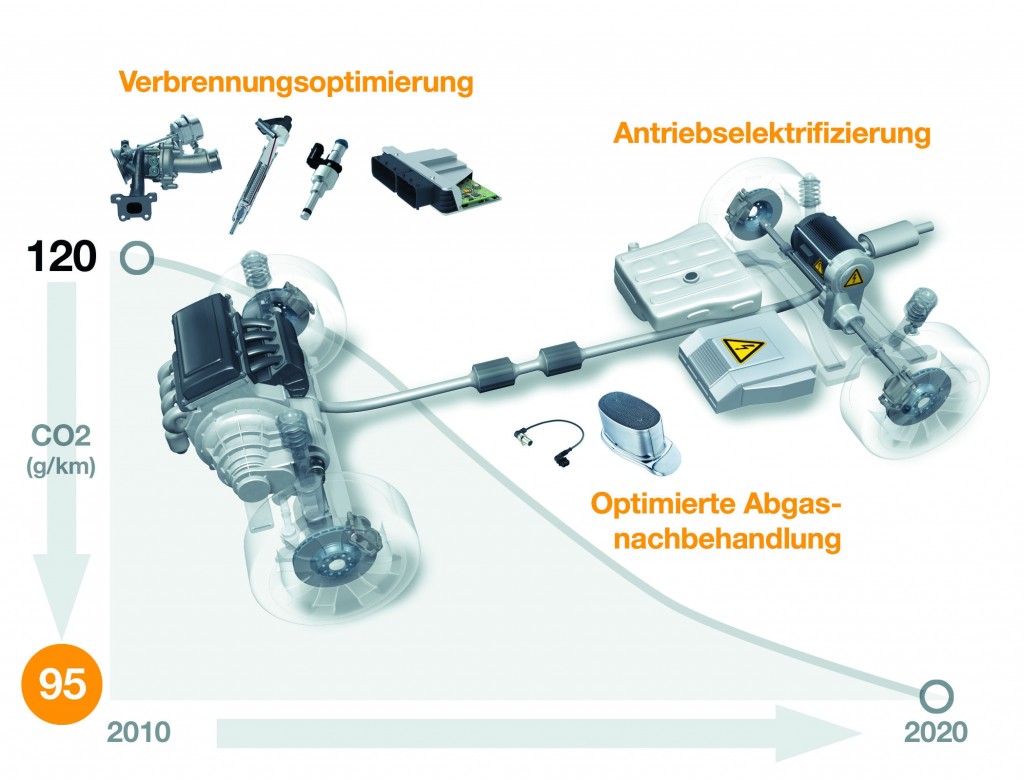 Verbrennungsoptimierung

Antriebselektrifizierung

120

CO2
(g/km)

Optimierte Abgasnachbehandlung

95

2010

2020